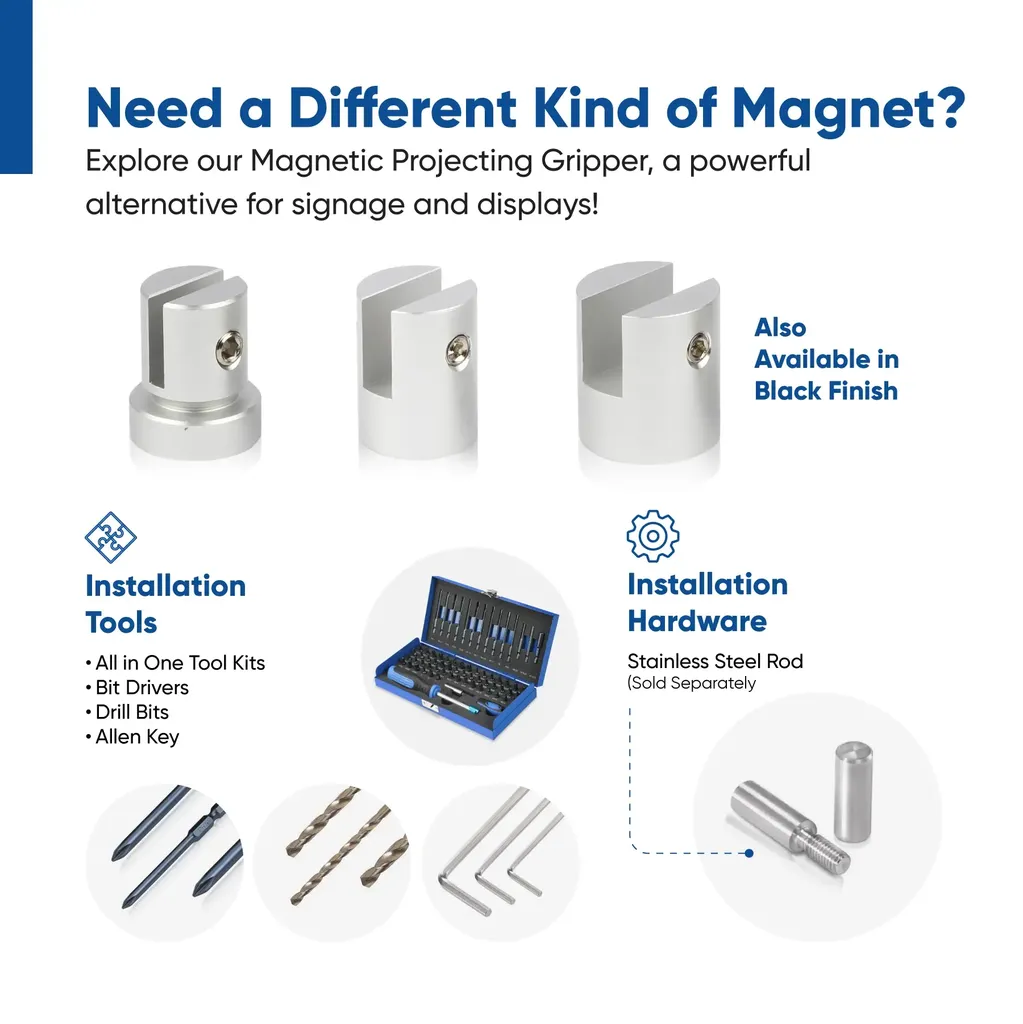 Need a Different Kind of Magnet?

Explore our Magnetic Projecting Gripper, a powerful alternative for signage and displays!

Also Available in Black Finish

Installation Tools

• All in One Tool Kits
• Bit Drivers
• Drill Bits
• Allen Key

Installation Hardware

Stainless Steel Rod
(Sold Separately