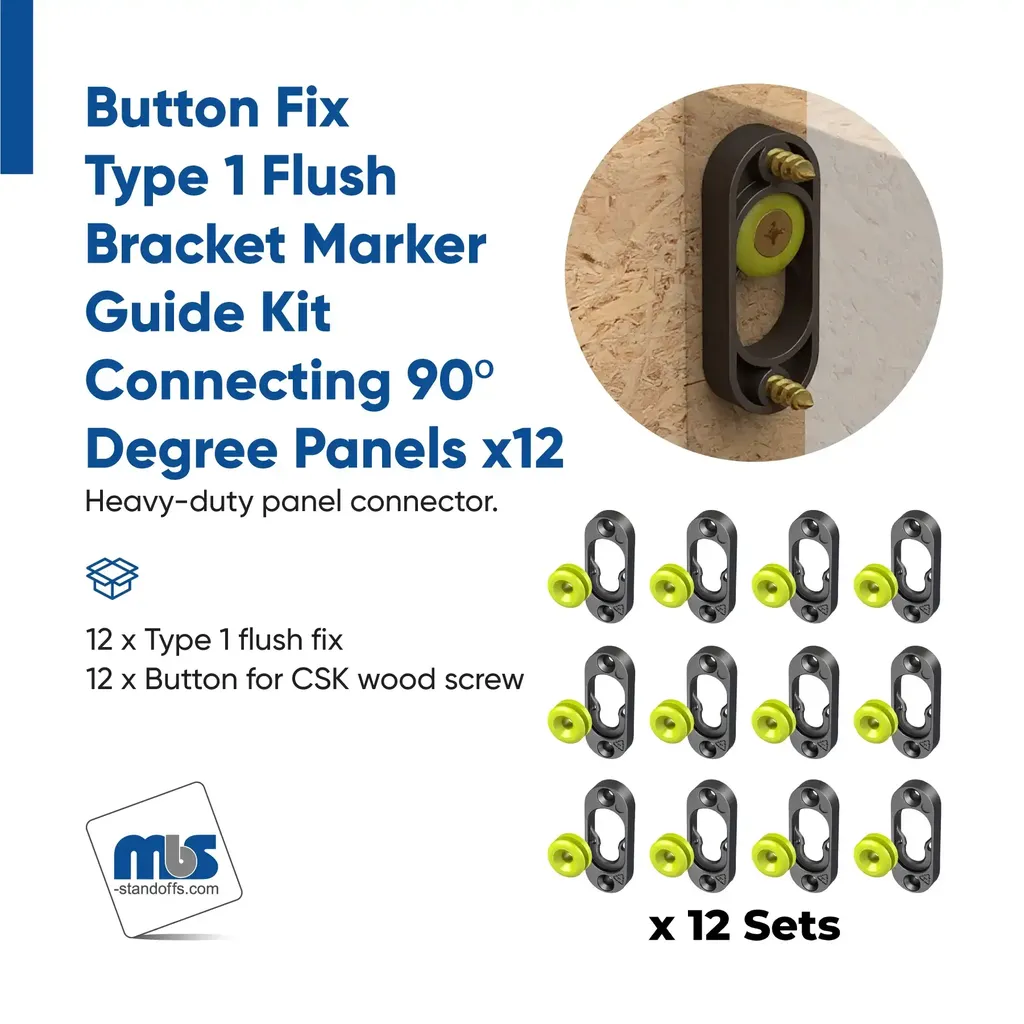 Button Fix Type 1 Flush Bracket Marker Guide Kit Connecting 90º Degree Panels x12

Heavy-duty panel connector.

12 x Type 1 flush fix
12 x Button for CSK wood screw

mbs
-standoffs.com

x 12 Sets