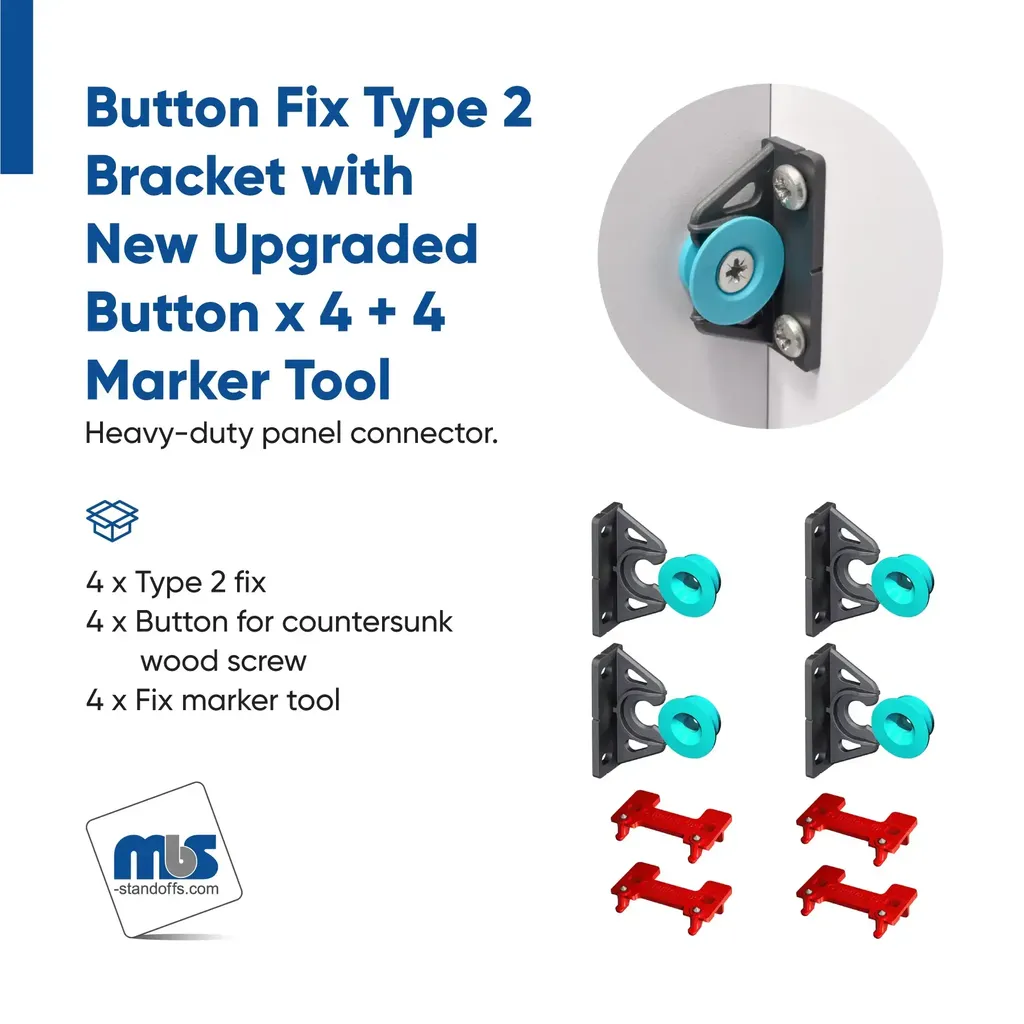 Button Fix Type 2 Bracket with New Upgraded Button x 4 + 4 Marker Tool

Heavy-duty panel connector.

4 x Type 2 fix
4 x Button for countersunk wood screw
4 x Fix marker tool

mbs
-standoffs.com