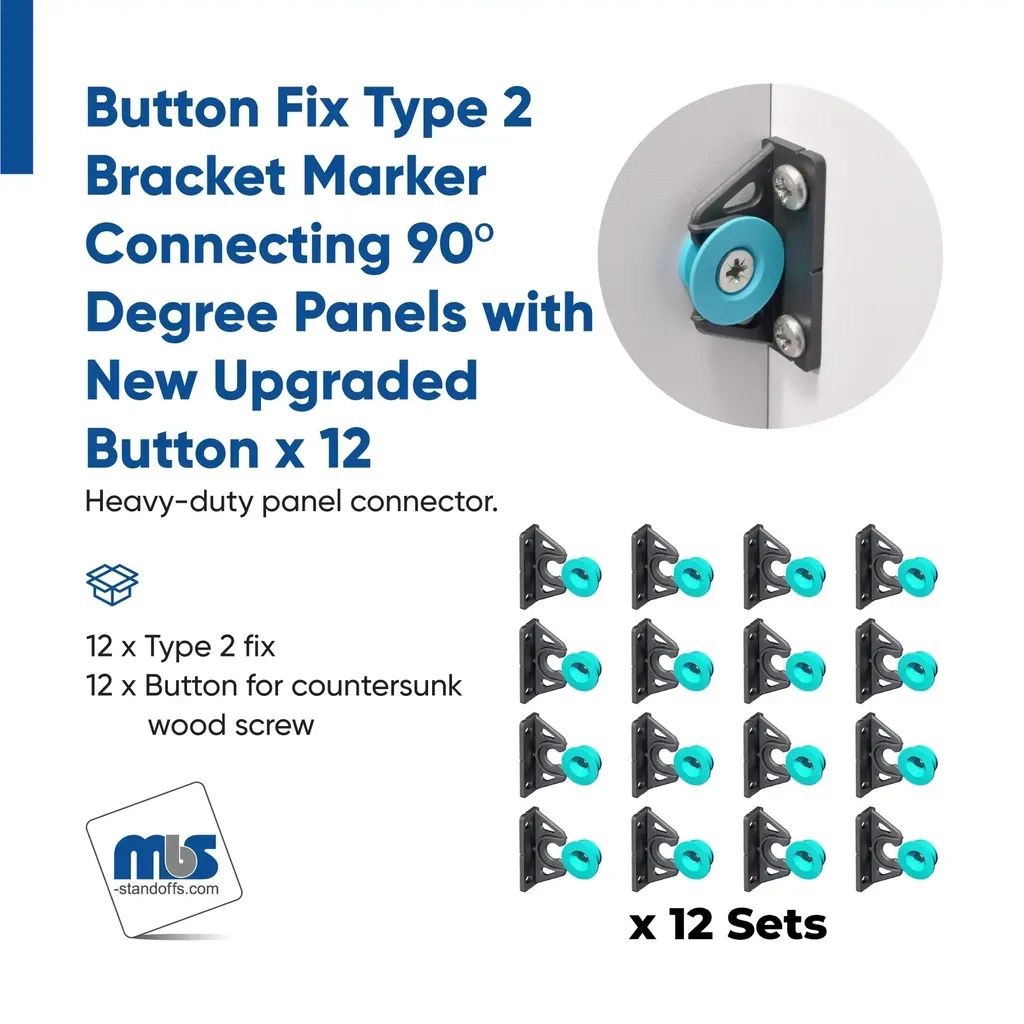 Button Fix Type 2 Bracket Marker Connecting 90° Degree Panels with New Upgraded Button x 12

Heavy-duty panel connector.

12 x Type 2 fix
12 x Button for countersunk wood screw

mbs
-standoffs.com

x 12 Sets